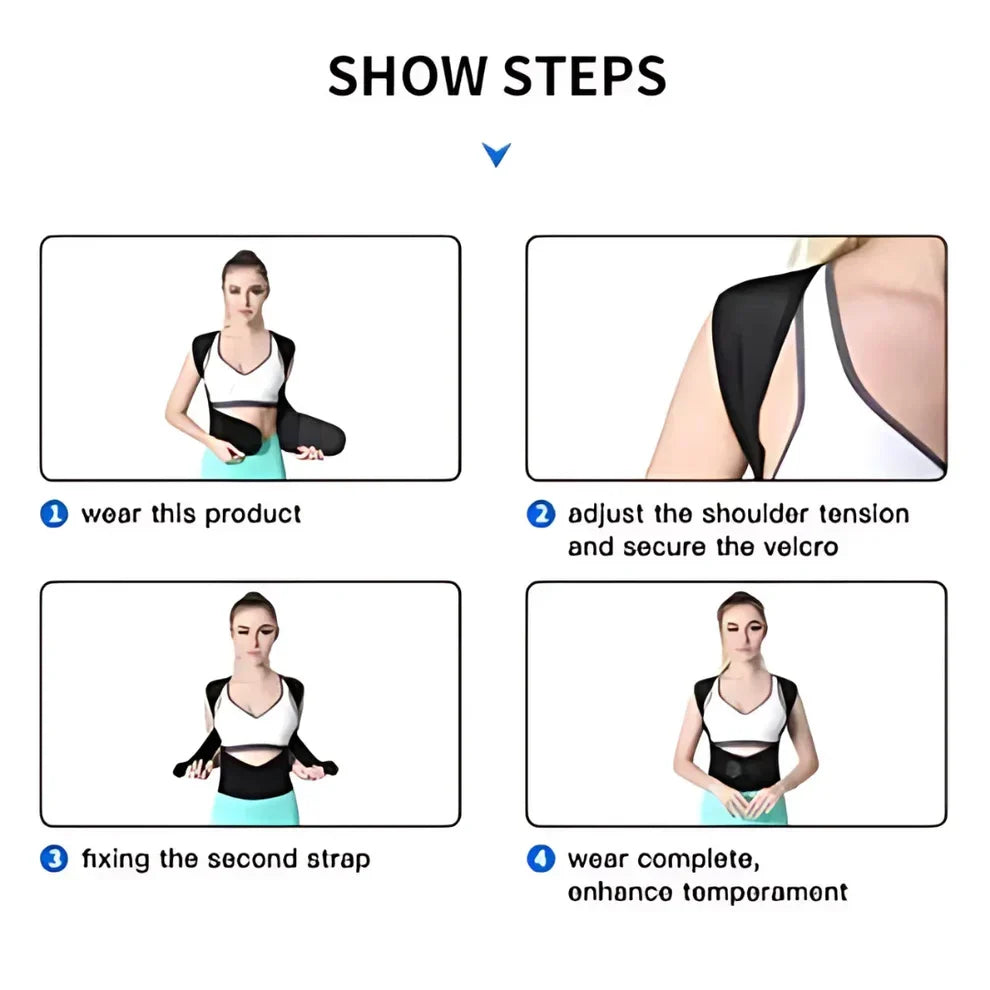 SHOW STEPS

1 wear this product

2 adjust the shoulder tension and secure the velcro

3 fixing the second strap

4 wear complete, enhance temperament